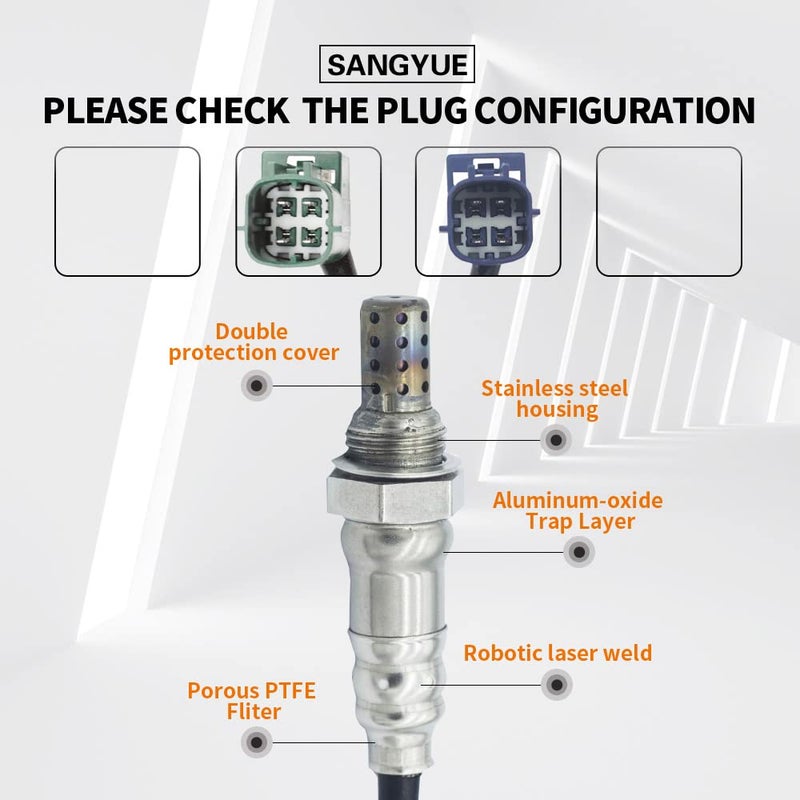 SANGYUE

PLEASE CHECK THE PLUG CONFIGURATION

Double protection cover

Stainless steel housing

Aluminum-oxide Trap Layer

Robotic laser weld

Porous PTFE Fliter